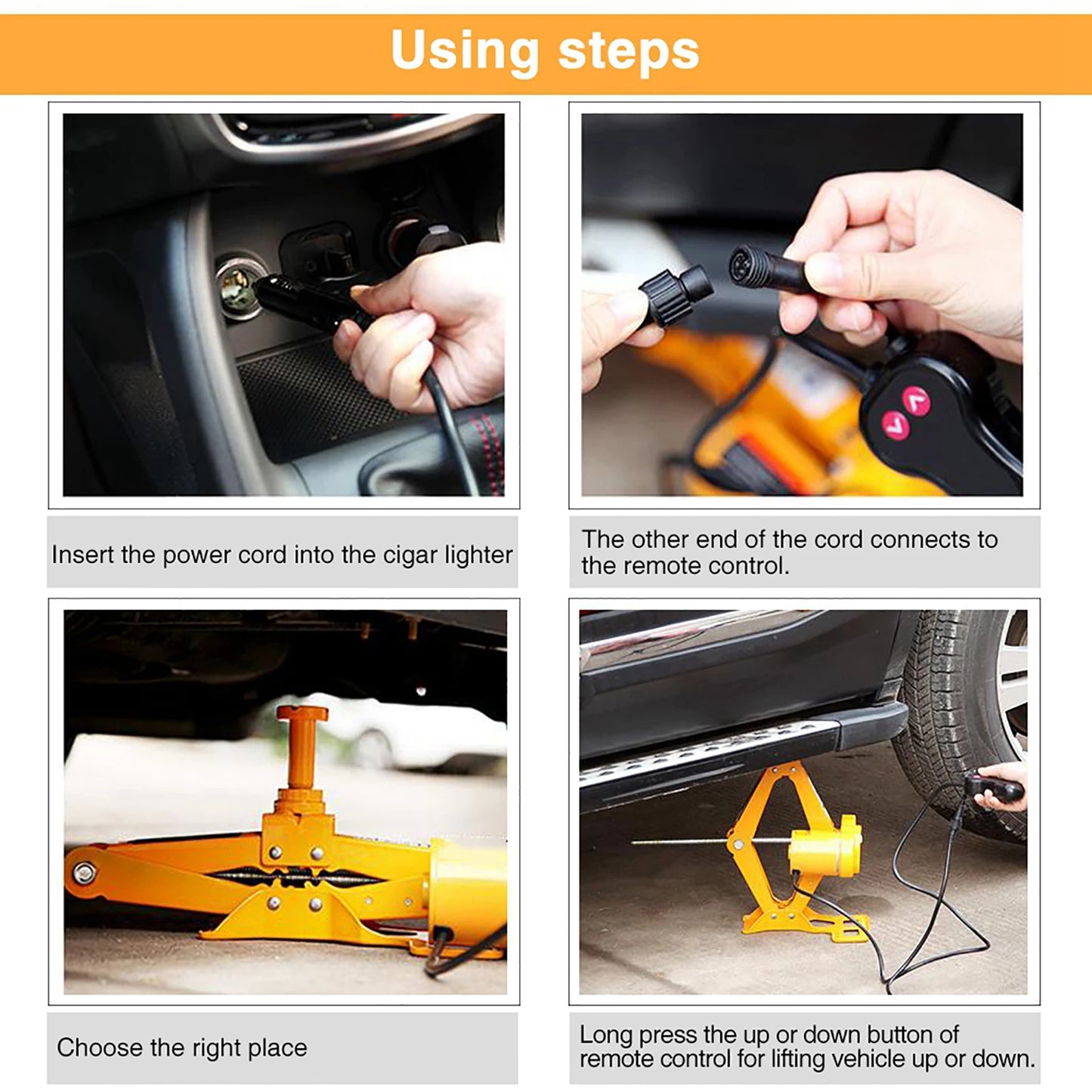 Using steps

Insert the power cord into the cigar lighter

The other end of the cord connects to the remote control.

Choose the right place

Long press the up or down button of remote control for lifting vehicle up or down.