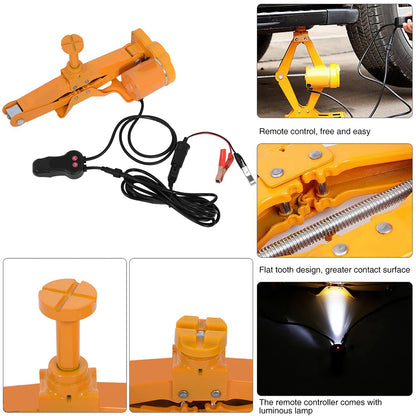 Remote control, free and easy

Flat tooth design, greater contact surface

The remote controller comes with luminous lamp