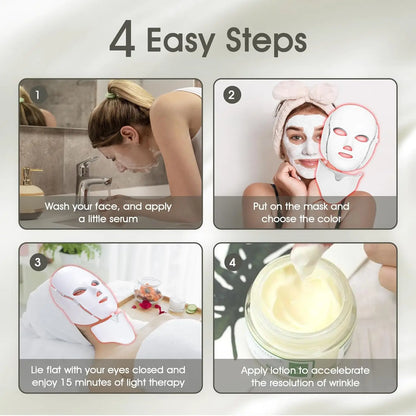 4 Easy Steps

1

Wash your face, and apply a little serum

2

Put on the mask and choose the color

3

Lie flat with your eyes closed and enjoy 15 minutes of light therapy

4

Apply lotion to accelerate the resolution of wrinkle